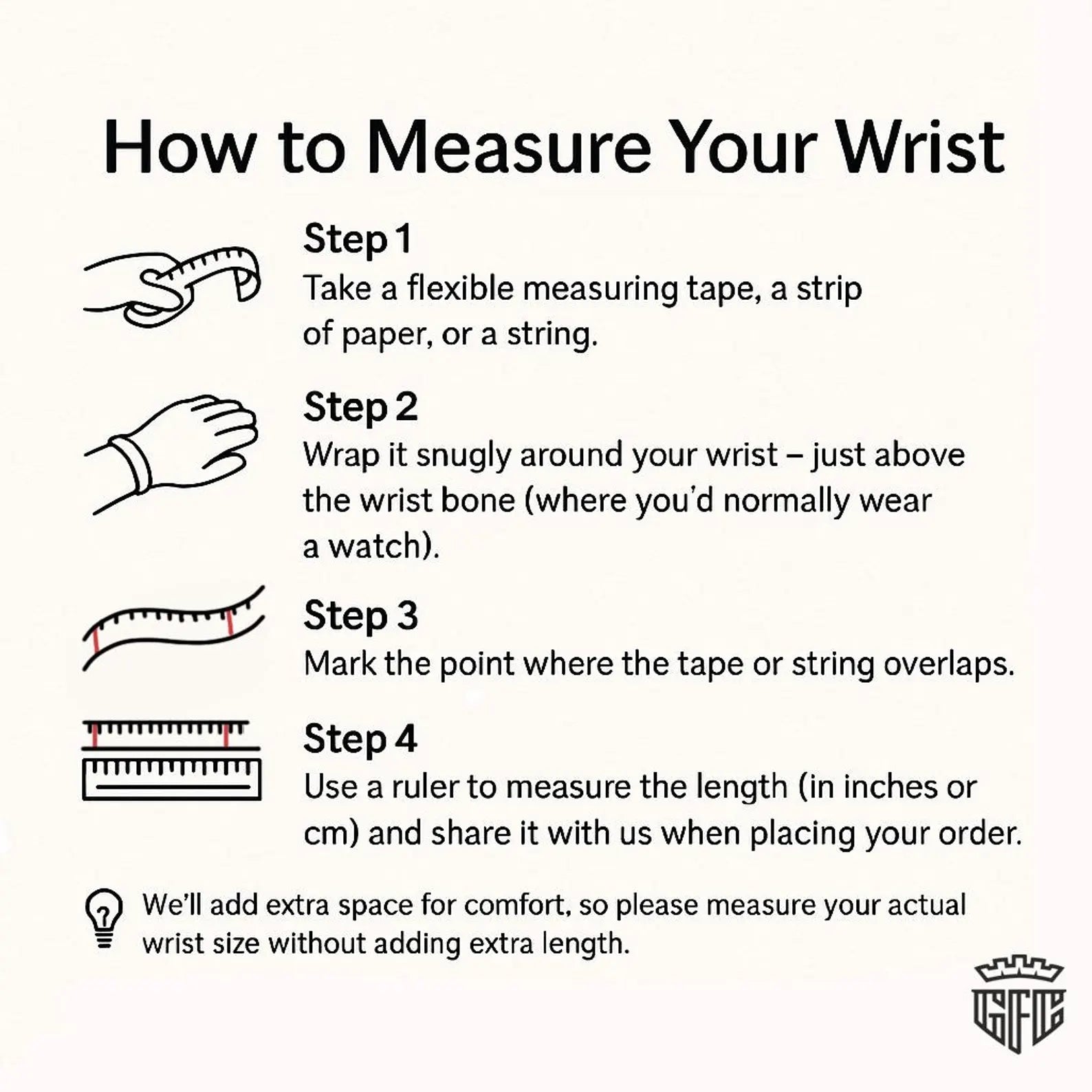 How to Measure Your Wrist

Step 1
Take a flexible measuring tape, a strip of paper, or a string.

Step 2
Wrap it snugly around your wrist – just above the wrist bone (where you'd normally wear a watch).

Step 3
Mark the point where the tape or string overlaps.

Step 4
Use a ruler to measure the length (in inches or cm) and share it with us when placing your order.

We'll add extra space for comfort, so please measure your actual wrist size without adding extra length.

GFC